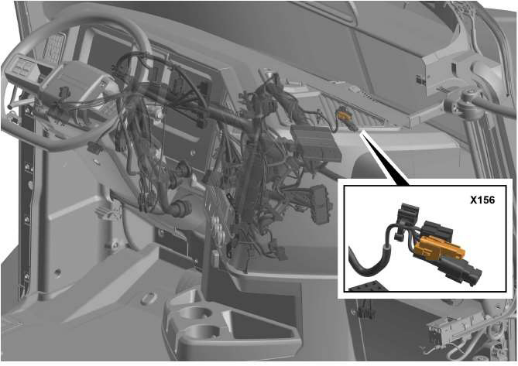 X156